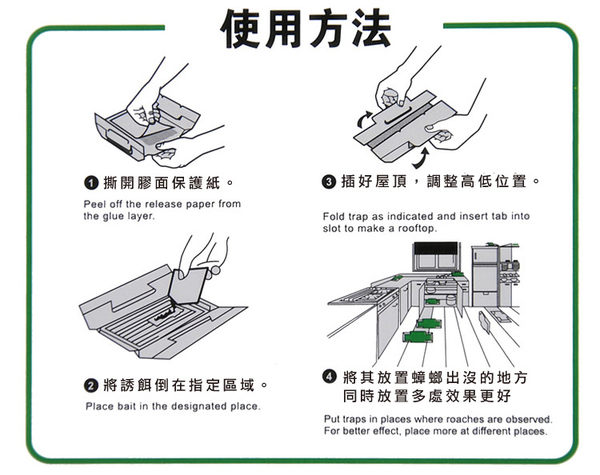 使用方法

❶ 撕開膠面保護紙。

Peel off the release paper from the glue layer.

❷ 將誘餌倒在指定區域。

Place bait in the designated place.

❸ 插好屋頂，調整高低位置。

Fold trap as indicated and insert tab into slot to make a rooftop.

❹ 將其放置蟑螂出沒的地方
同時放置多處效果更好

Put traps in places where roaches are observed. For better effect, place more at different places.