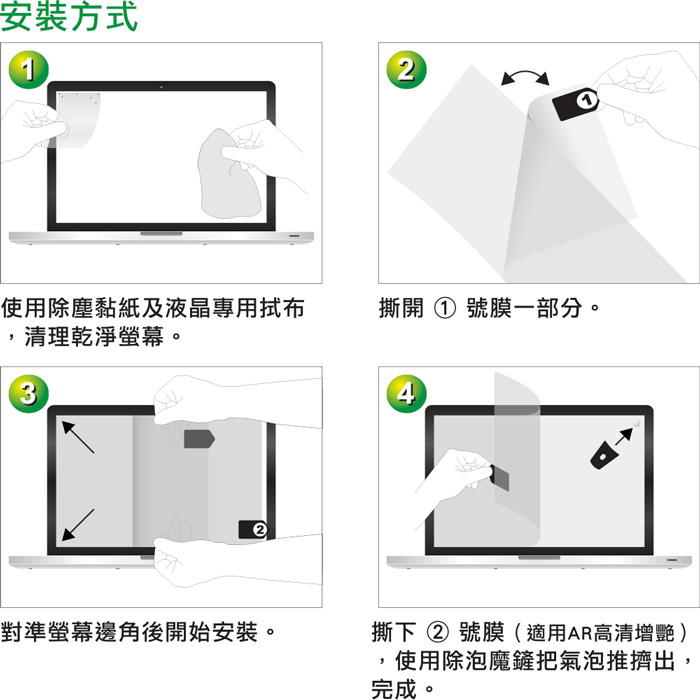 安裝方式

1

使用除塵黏紙及液晶專用拭布，清理乾淨螢幕。

2

①

撕開 ① 號膜一部分。

3

②

對準螢幕邊角後開始安裝。

4

撕下 ② 號膜（適用AR高清增艷），使用除泡魔鏟把氣泡推擠出，完成。