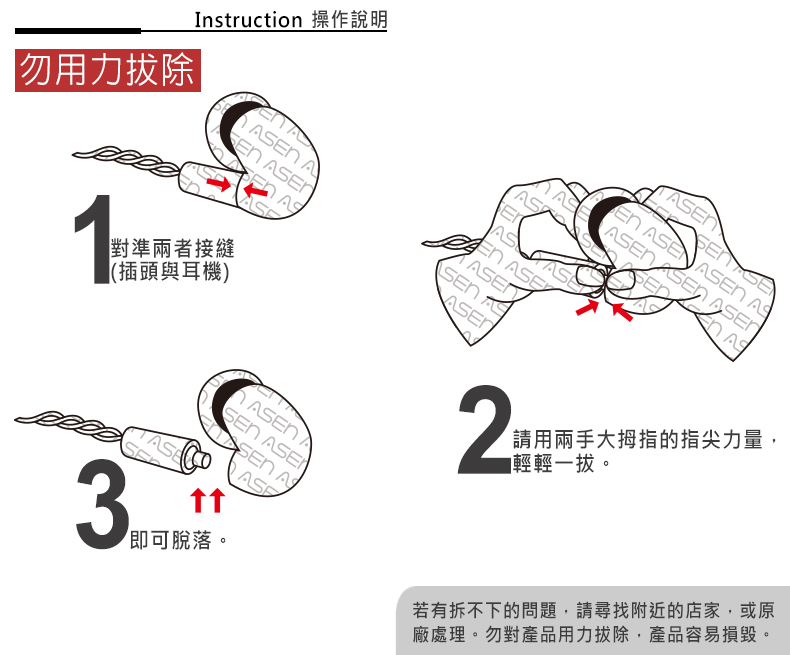 Instruction 操作說明

勿用力拔除

1 對準兩者接縫 (插頭與耳機)

2 請用兩手大拇指的指尖力量，輕輕一拔。

3 即可脫落。

若有拆不下的問題，請尋找附近的店家，或原廠處理。勿對產品用力拔除，產品容易損毀。