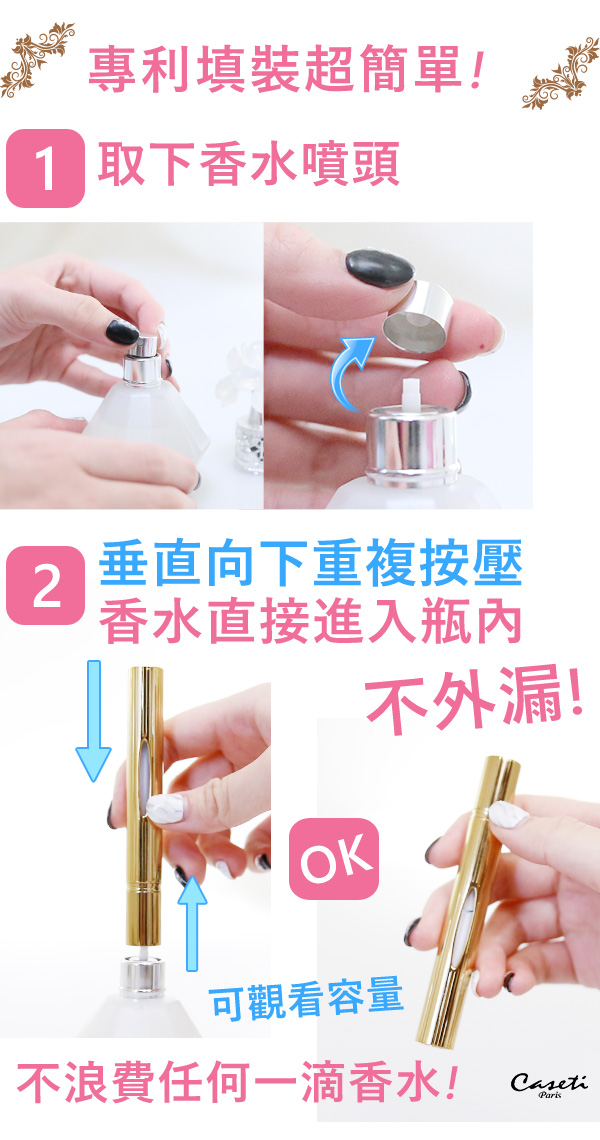 專利填裝超簡單!

1 取下香水噴頭

2 垂直向下重複按壓
香水直接進入瓶內

不外漏!

OK

可觀看容量

不浪費任何一滴香水!

Caseti
Paris