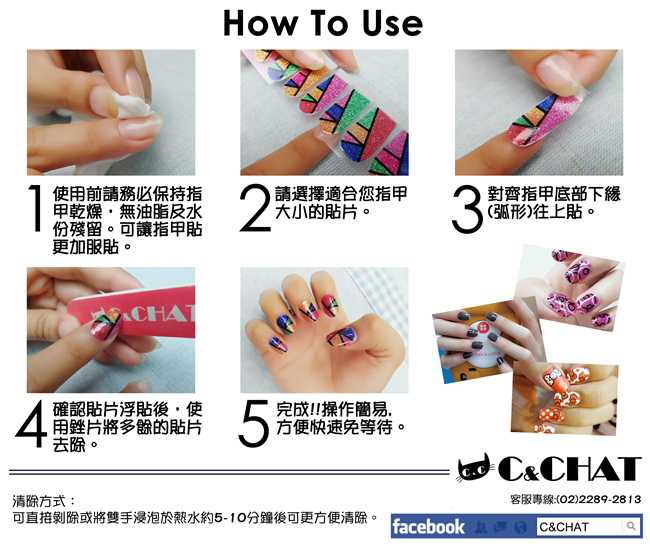 How To Use

1 使用前請務必保持指甲乾燥，無油脂及水份殘留。可讓指甲貼更加服貼。

2 請選擇適合您指甲大小的貼片。

3 對齊指甲底部下緣(弧形)往上貼。

C&CHAT

4 確認貼片浮貼後，使用銼片將多餘的貼片去除。

5 完成!!操作簡易,方便快速免等待。

C&CHAT

清除方式：
可直接剝除或將雙手浸泡於熱水約5-10分鐘後可更方便清除。

客服專線:(02)2289-2813

facebook C&CHAT