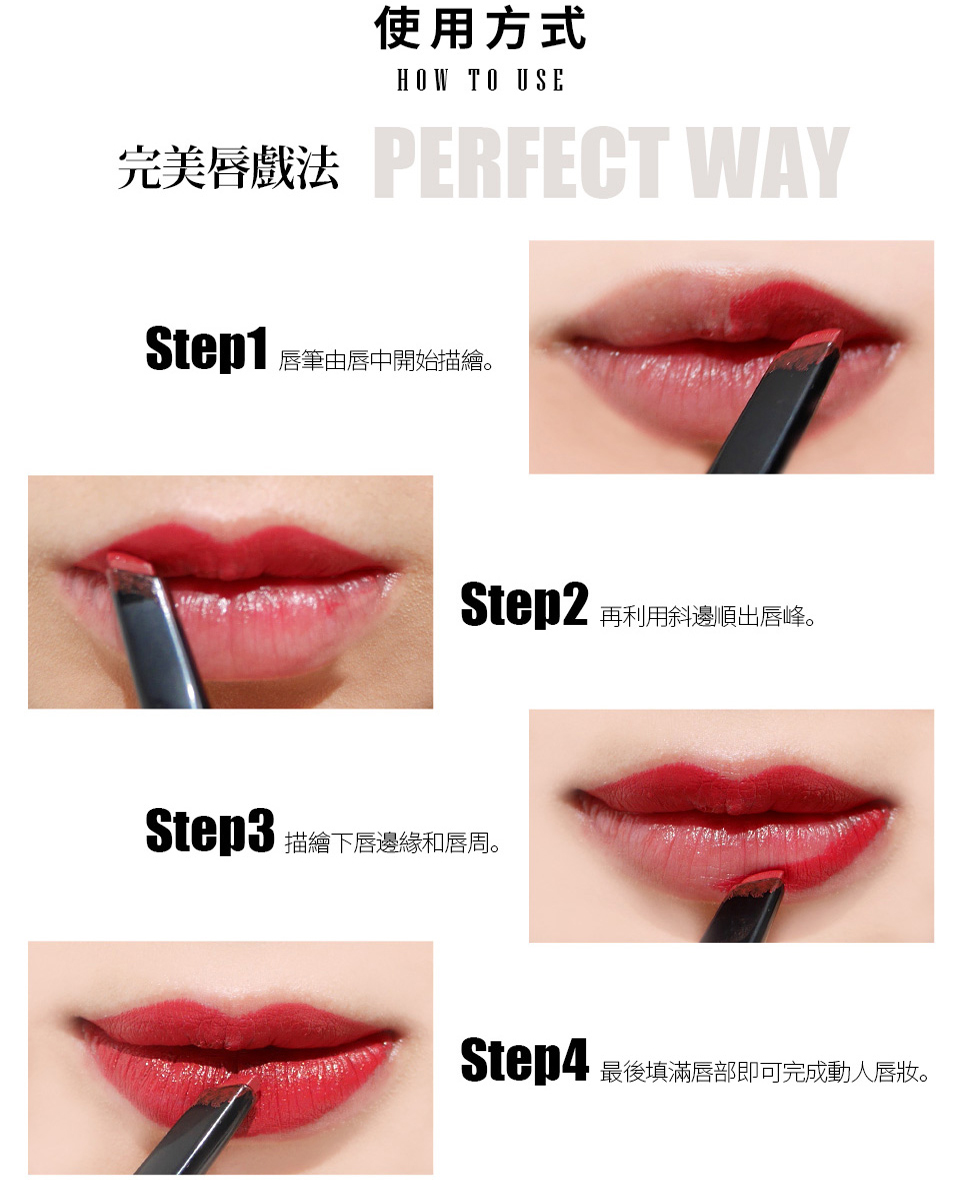 使用方式
HOW TO USE

完美唇戲法 PERFECT WAY

Step1 唇筆由唇中開始描繪。

Step2 再利用斜邊順出唇峰。

Step3 描繪下唇邊緣和唇周。

Step4 最後填滿唇部即可完成動人唇妝。