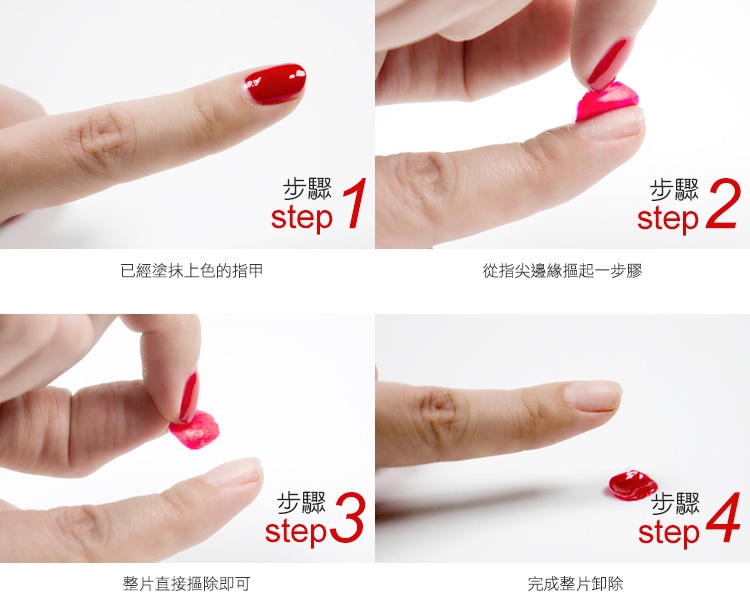 步驟
step 1

已經塗抹上色的指甲

步驟
step 2

從指尖邊緣摳起一步膠

步驟
step 3

整片直接摳除即可

步驟
step 4

完成整片卸除