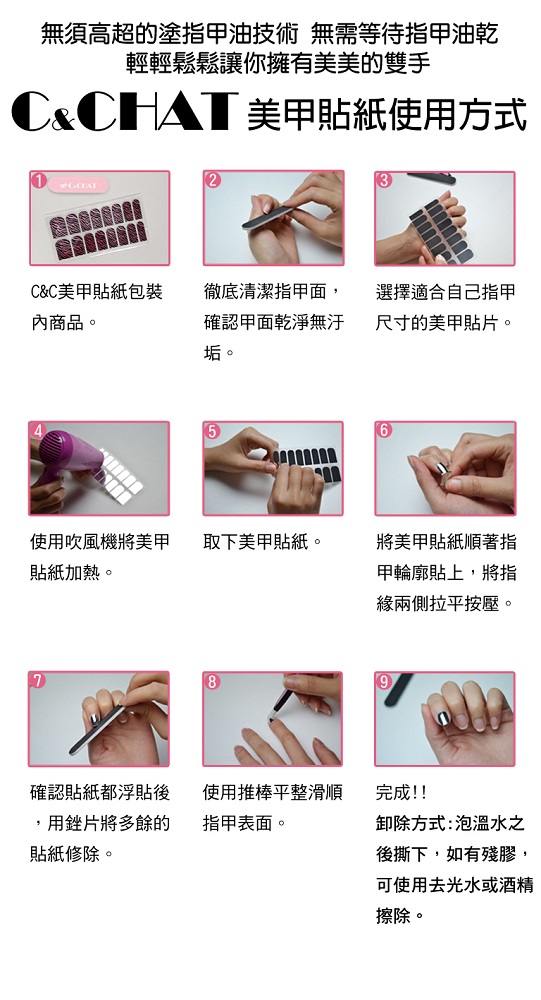 無須高超的塗指甲油技術 無需等待指甲油乾
輕輕鬆鬆讓你擁有美美的雙手

C&CHAT 美甲貼紙使用方式

1
C&CHAT

C&C美甲貼紙包裝內商品。

2

徹底清潔指甲面，確認甲面乾淨無汙垢。

3

選擇適合自己指甲尺寸的美甲貼片。

4

使用吹風機將美甲貼紙加熱。

5

取下美甲貼紙。

6

將美甲貼紙順著指甲輪廓貼上，將指緣兩側拉平按壓。

7

確認貼紙都浮貼後，用銼片將多餘的貼紙修除。

8

使用推棒平整滑順指甲表面。

9

完成!!
卸除方式:泡溫水之後撕下，如有殘膠，可使用去光水或酒精擦除。