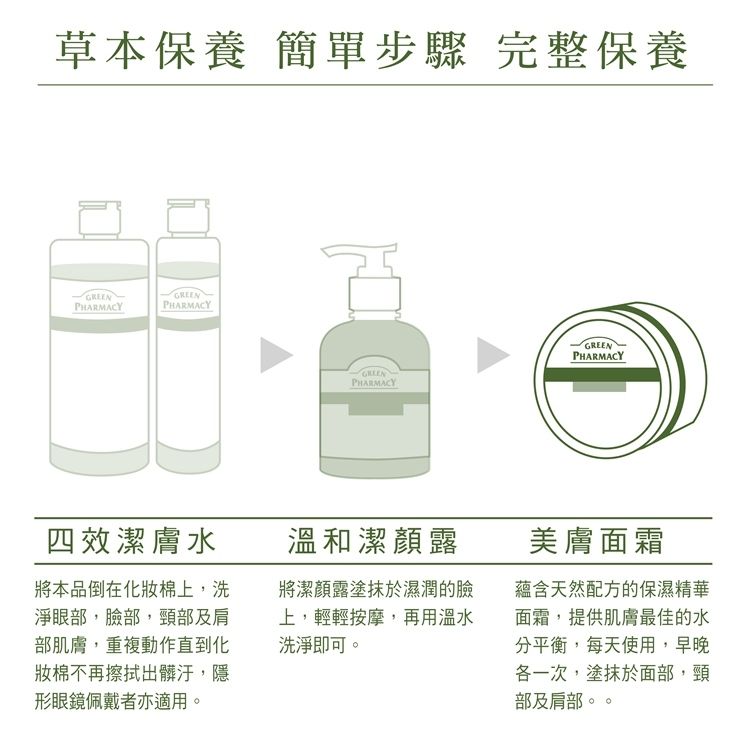 草本保養 簡單步驟 完整保養

GREEN PHARMACY

GREEN PHARMACY

GREEN PHARMACY

GREEN PHARMACY

四效潔膚水

將本品倒在化妝棉上，洗淨眼部，臉部，頸部及肩部肌膚，重複動作直到化妝棉不再擦拭出髒汙，隱形眼鏡佩戴者亦適用。

溫和潔顏露

將潔顏露塗抹於濕潤的臉上，輕輕按摩，再用溫水洗淨即可。

美膚面霜

蘊含天然配方的保濕精華面霜，提供肌膚最佳的水分平衡，每天使用，早晚各一次，塗抹於面部，頸部及肩部。。