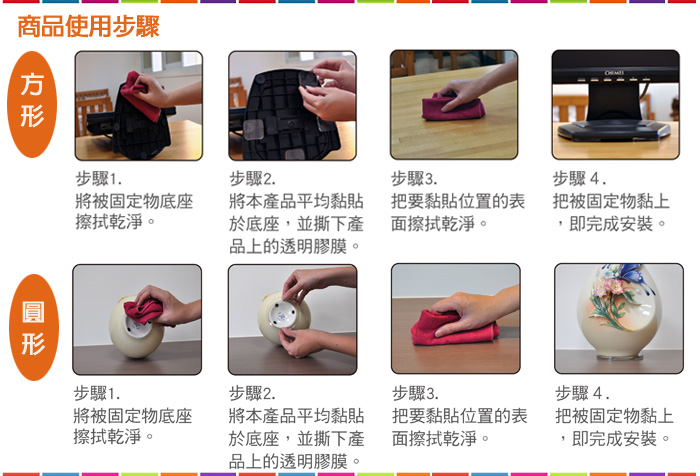 商品使用步驟

方形

CHIMEI

步驟1.
將被固定物底座擦拭乾淨。

步驟2.
將本產品平均黏貼於底座，並撕下產品上的透明膠膜。

步驟3.
把要黏貼位置的表面擦拭乾淨。

步驟 4.
把被固定物黏上，即完成安裝。

圓形

步驟1.
將被固定物底座擦拭乾淨。

步驟2.
將本產品平均黏貼於底座，並撕下產品上的透明膠膜。

步驟3.
把要黏貼位置的表面擦拭乾淨。

步驟 4.
把被固定物黏上，即完成安裝。