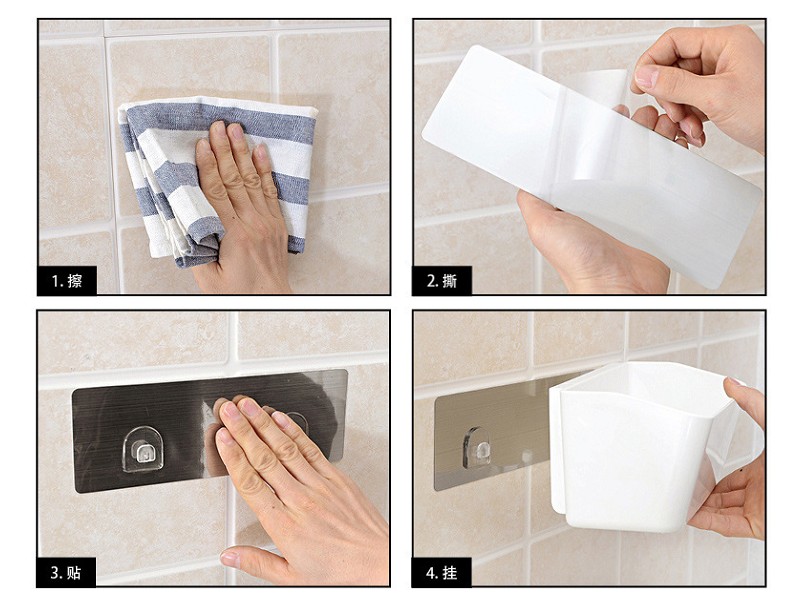 1. 擦

2. 撕

3. 贴

4. 挂