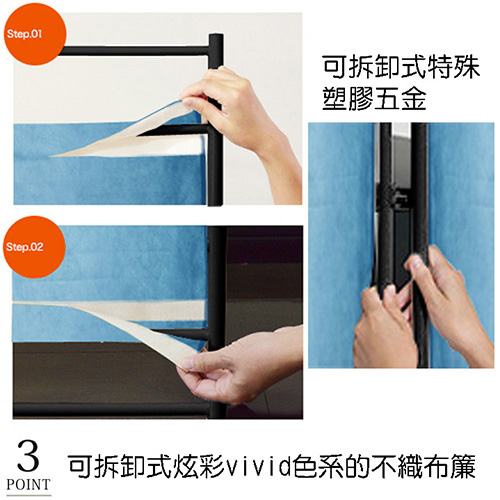 Step.01

可拆卸式特殊塑膠五金

Step.02

3
POINT

可拆卸式炫彩vivid色系的不織布簾