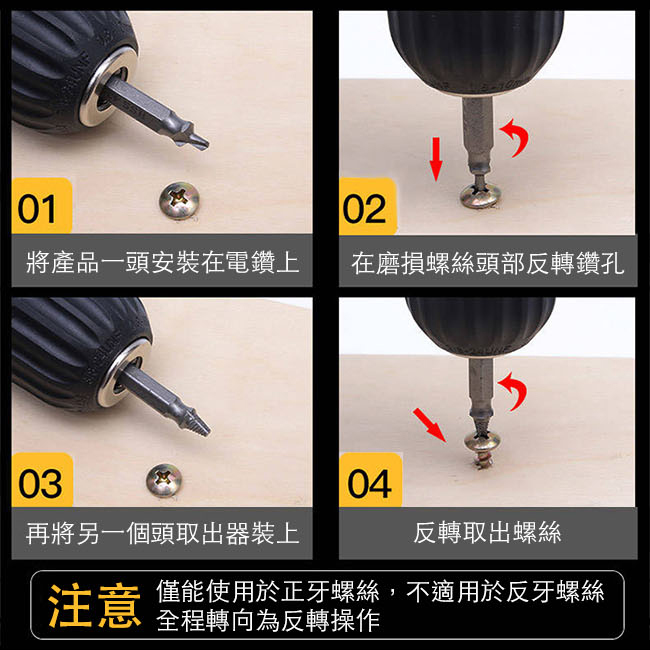 01

將產品一頭安裝在電鑽上

02

在磨損螺絲頭部反轉鑽孔

03

再將另一個頭取出器裝上

04

反轉取出螺絲

注意 僅能使用於正牙螺絲，不適用於反牙螺絲
全程轉向為反轉操作