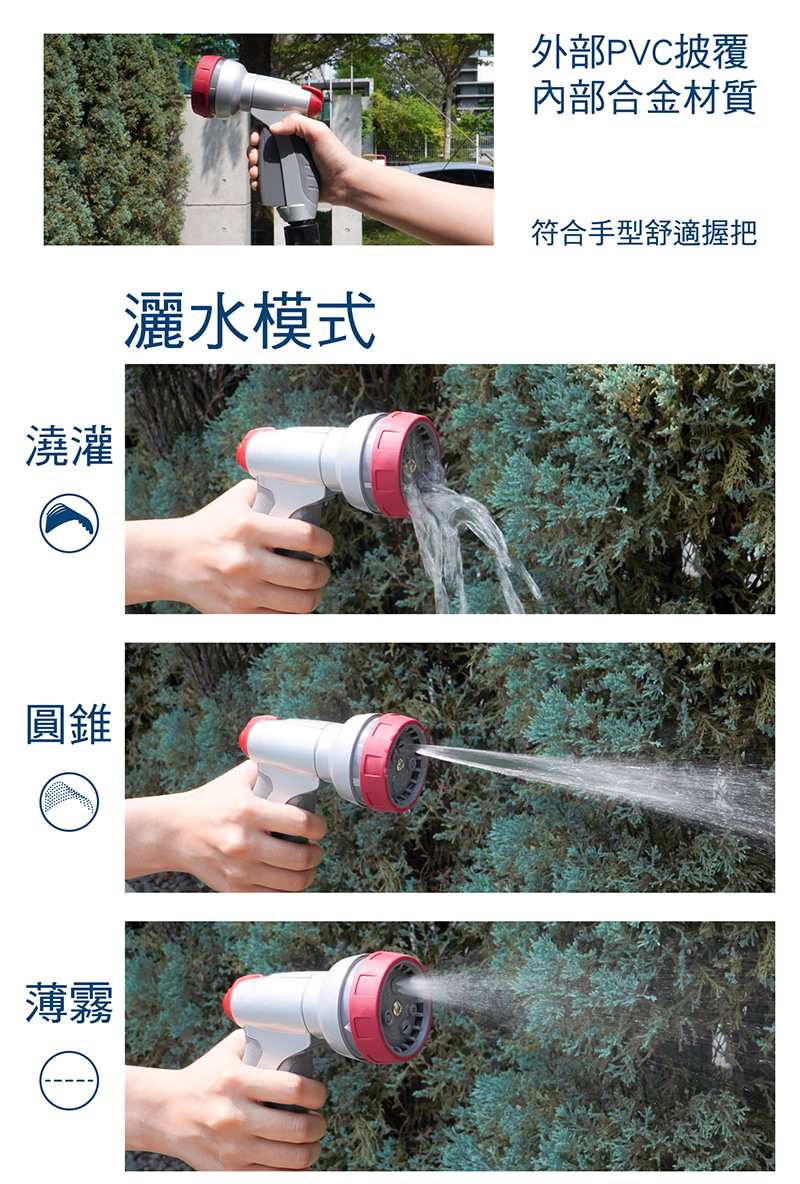 外部PVC披覆
內部合金材質

符合手型舒適握把

灑水模式

澆灌

圓錐

薄霧