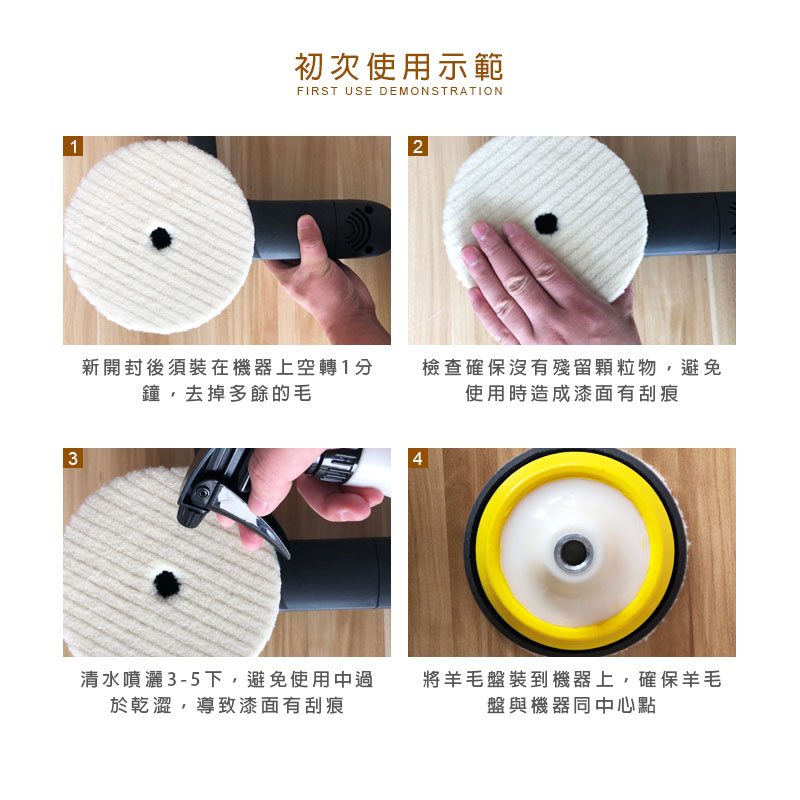 初次使用示範
FIRST USE DEMONSTRATION

1

新開封後須裝在機器上空轉1分鐘，去掉多餘的毛

2

檢查確保沒有殘留顆粒物，避免使用時造成漆面有刮痕

3

清水噴灑3-5下，避免使用中過於乾澀，導致漆面有刮痕

4

將羊毛盤裝到機器上，確保羊毛盤與機器同中心點