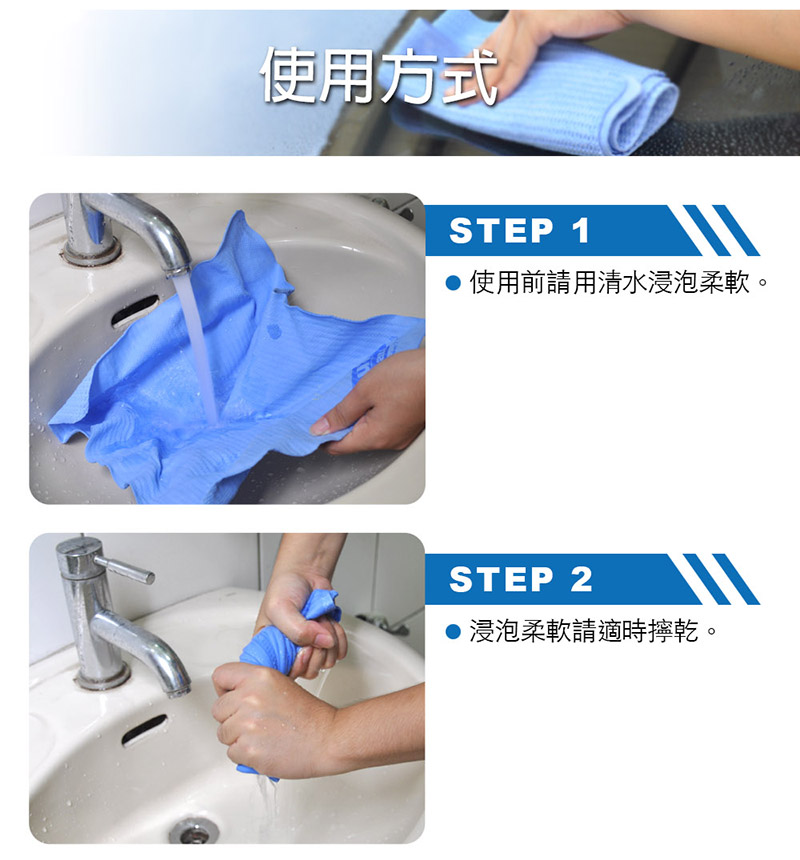 使用方式

STEP 1

● 使用前請用清水浸泡柔軟。

STEP 2

● 浸泡柔軟請適時擰乾。