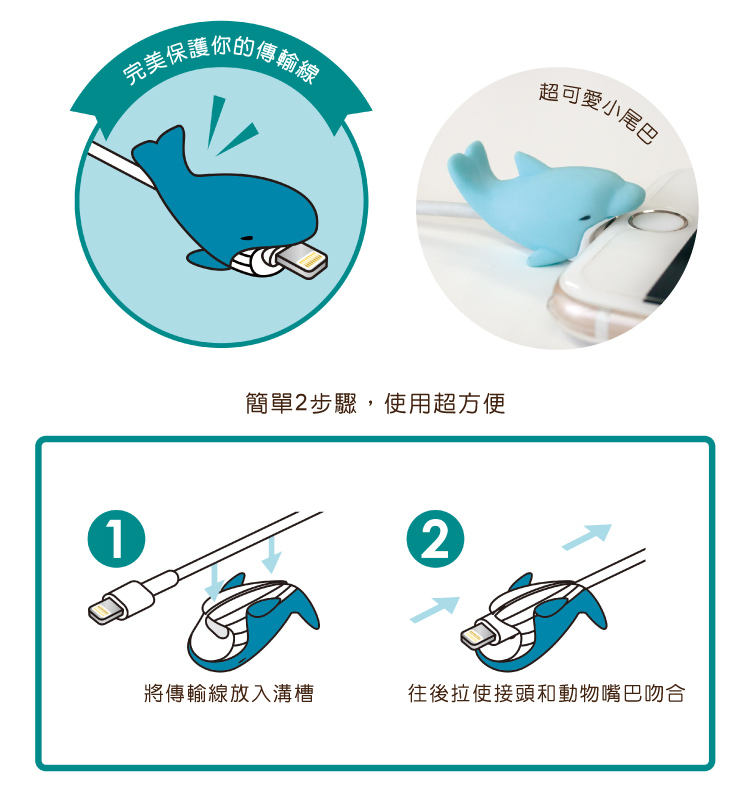 完美保護你的傳輸線

超可愛小尾巴

簡單2步驟，使用超方便

1

將傳輸線放入溝槽

2

往後拉使接頭和動物嘴巴吻合