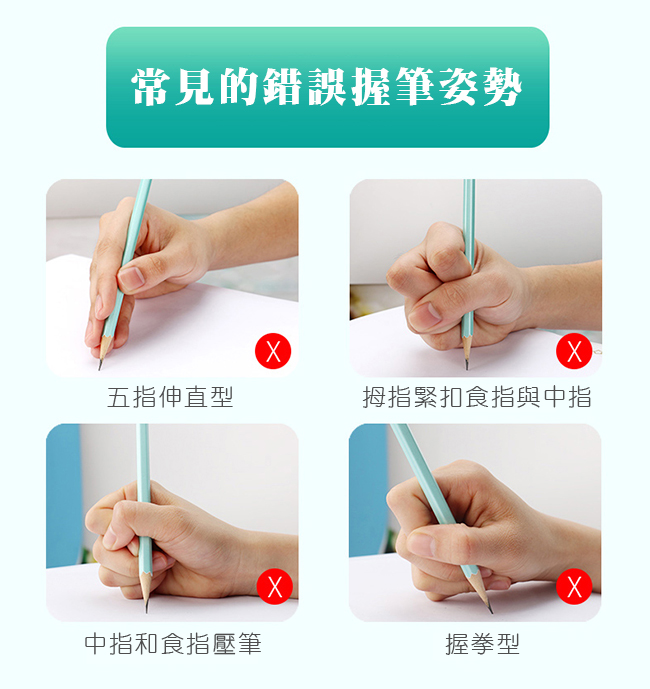 常見的錯誤握筆姿勢

X
五指伸直型

X
拇指緊扣食指與中指

X
中指和食指壓筆

X
握拳型