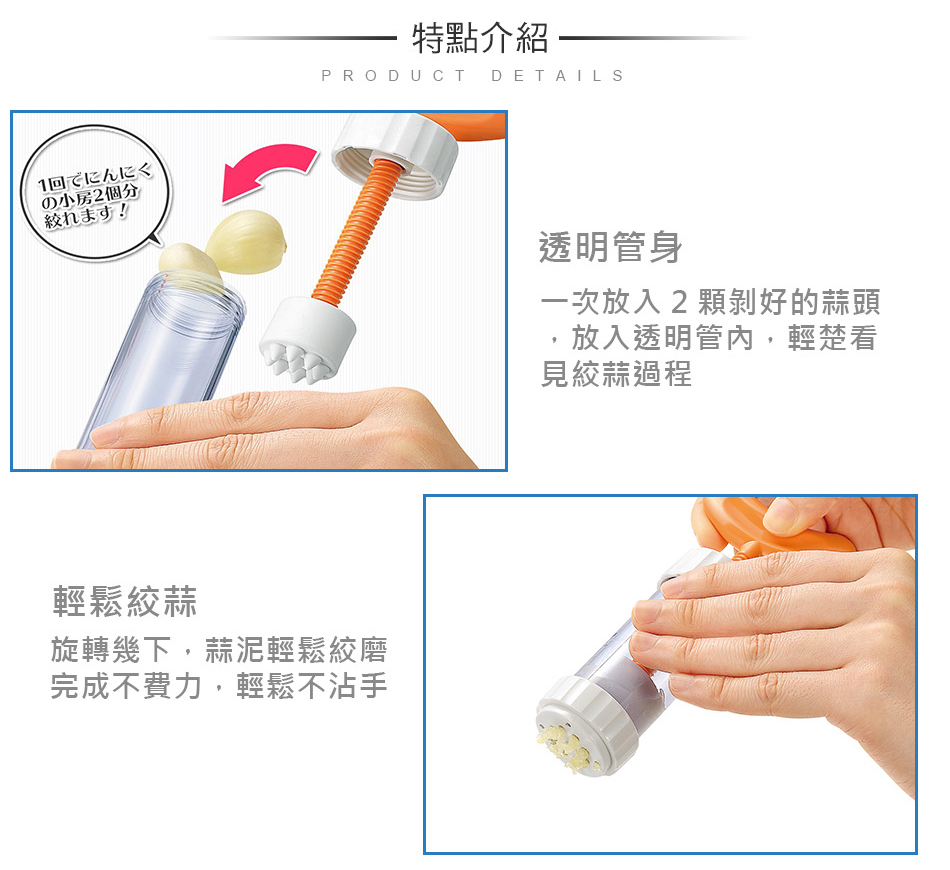 特點介紹
PRODUCT DETAILS

1回でにんにくの小房2個分絞れます！

透明管身

一次放入 2 顆剝好的蒜頭，放入透明管內，輕楚看見絞蒜過程

輕鬆絞蒜

旋轉幾下，蒜泥輕鬆絞磨完成不費力，輕鬆不沾手