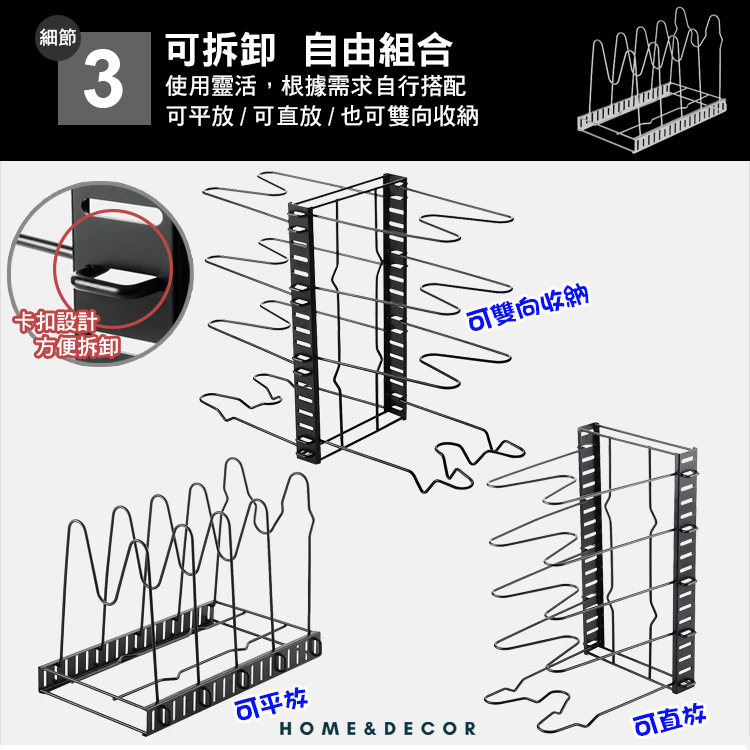 細節
3
可拆卸 自由組合
使用靈活，根據需求自行搭配
可平放 / 可直放 / 也可雙向收納

卡扣設計
方便拆卸

可雙向收納

可平放

可直放

HOME&DECOR