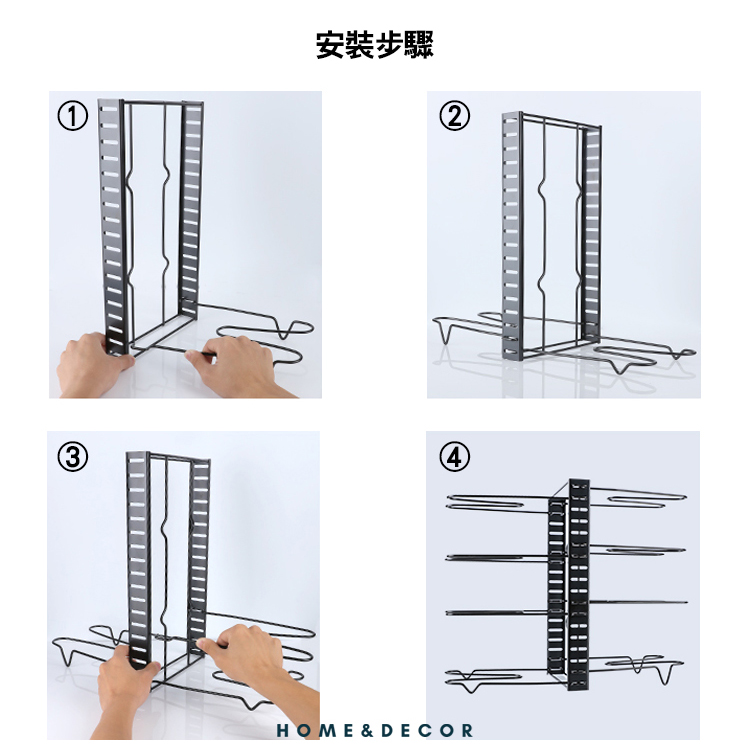 安裝步驟

①

②

③

④

HOME&DECOR