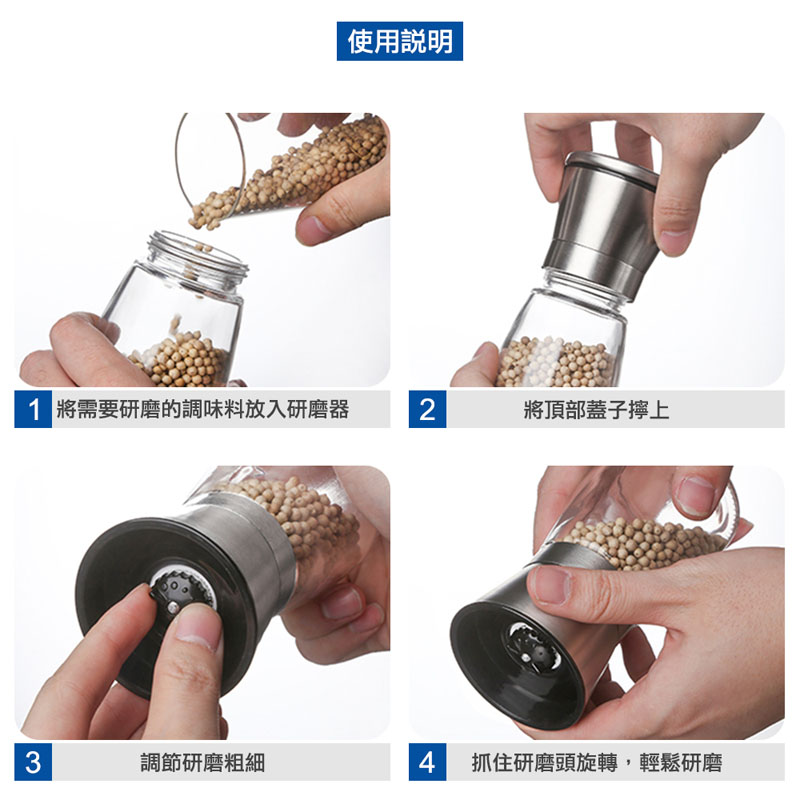 使用說明

1 將需要研磨的調味料放入研磨器

2 將頂部蓋子擰上

3 調節研磨粗細

4 抓住研磨頭旋轉，輕鬆研磨