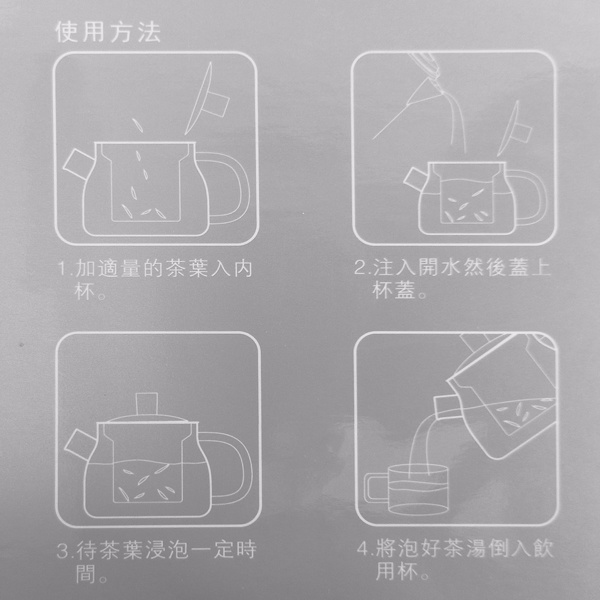 使用方法

1.加適量的茶葉入內杯。

2.注入開水然後蓋上杯蓋。

3.待茶葉浸泡一定時間。

4.將泡好茶湯倒入飲用杯。