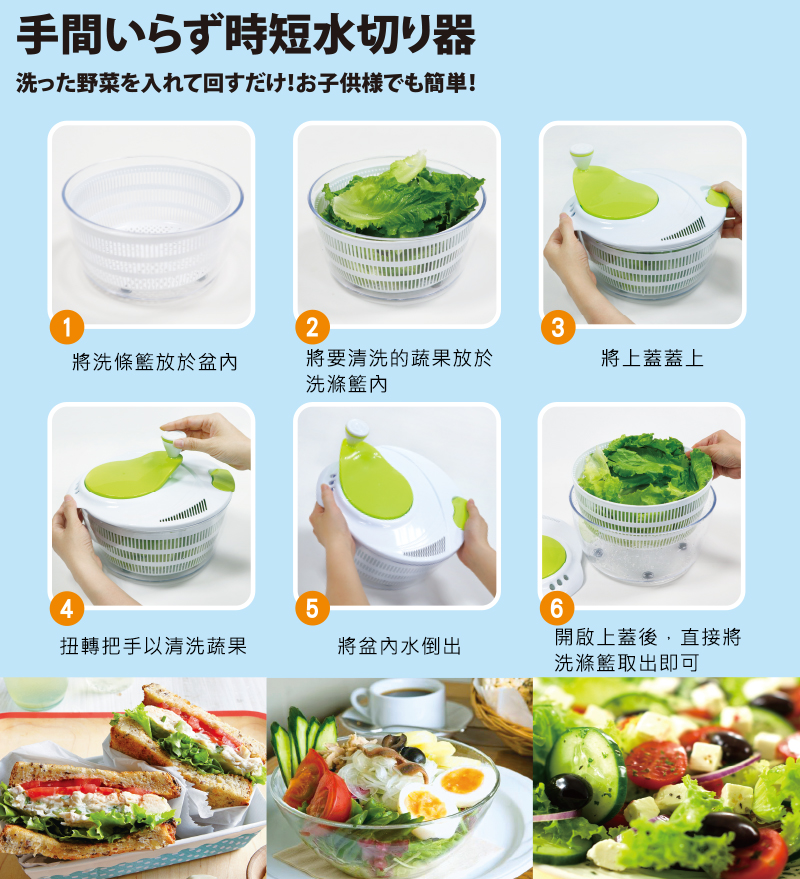 手間いらず時短水切り器

洗った野菜を入れて回すだけ！お子供様でも簡単！

1
將洗條籃放於盆內

2
將要清洗的蔬果放於洗滌籃內

3
將上蓋蓋上

4
扭轉把手以清洗蔬果

5
將盆內水倒出

6
開啟上蓋後，直接將洗滌籃取出即可