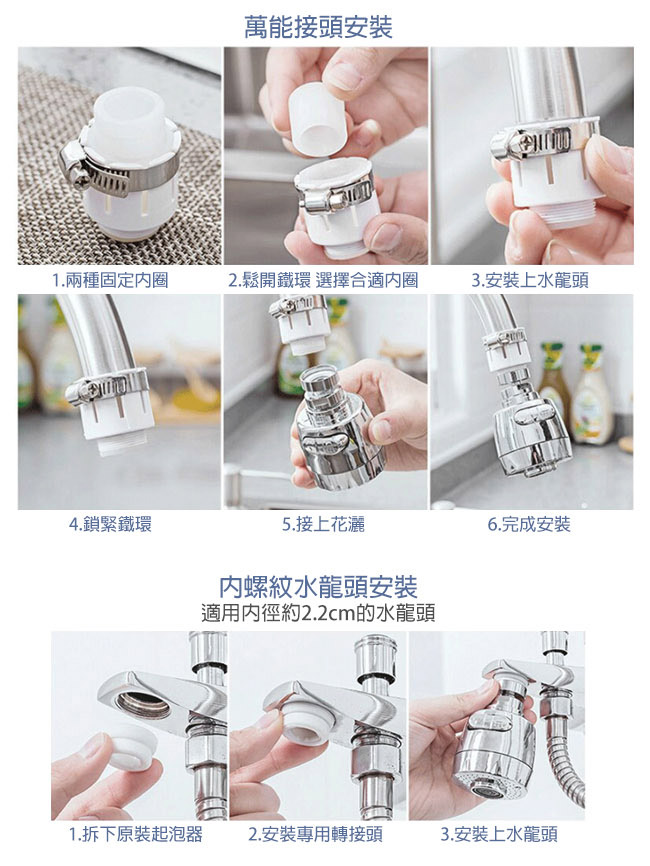 萬能接頭安裝

1.兩種固定內圈

2.鬆開鐵環 選擇合適內圈

3.安裝上水龍頭

4.鎖緊鐵環

5.接上花灑

6.完成安裝

內螺紋水龍頭安裝
適用內徑約2.2cm的水龍頭

1.拆下原裝起泡器

2.安裝專用轉接頭

3.安裝上水龍頭