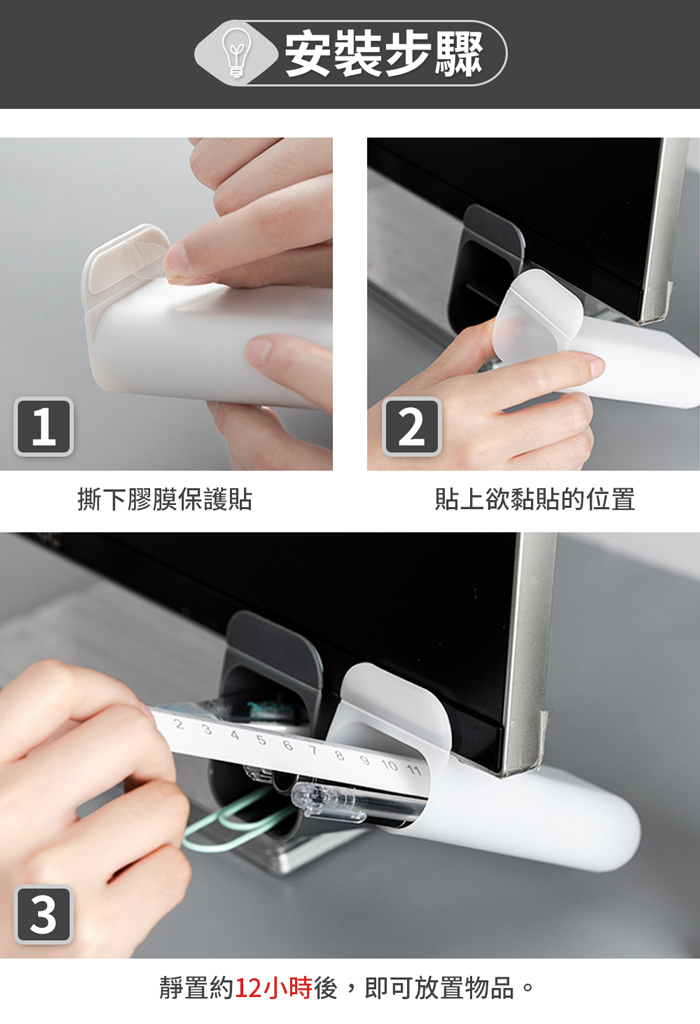 安裝步驟

1

撕下膠膜保護貼

2

貼上欲黏貼的位置

2 3 4 5 6 7 8 9 10 11

3

靜置約12小時後，即可放置物品。