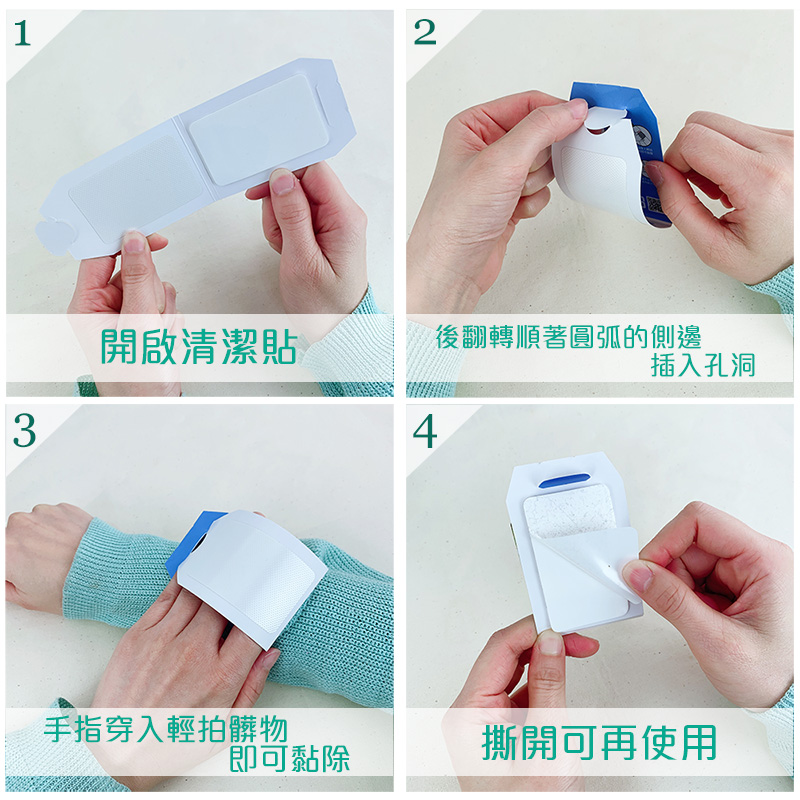 1

開啟清潔貼

2

後翻轉順著圓弧的側邊
插入孔洞

3

手指穿入輕拍髒物
即可黏除

4

撕開可再使用