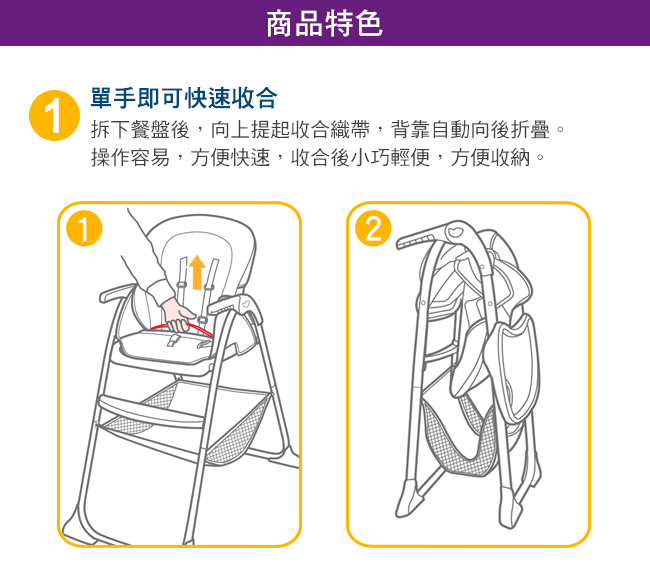 商品特色

1

單手即可快速收合

拆下餐盤後，向上提起收合織帶，背靠自動向後折疊。
操作容易，方便快速，收合後小巧輕便，方便收納。

1

2