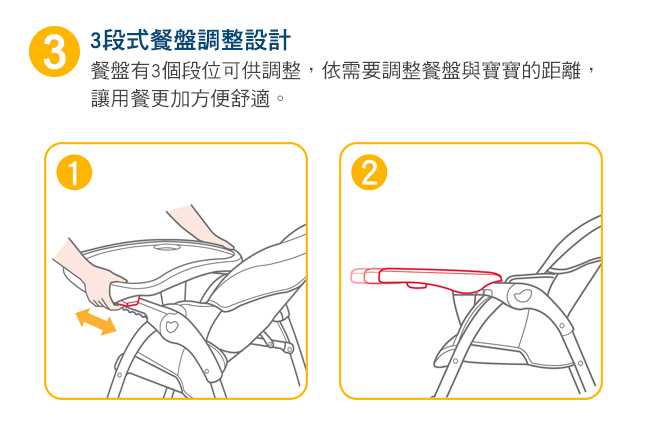 3

3段式餐盤調整設計

餐盤有3個段位可供調整，依需要調整餐盤與寶寶的距離，讓用餐更加方便舒適。

1

2