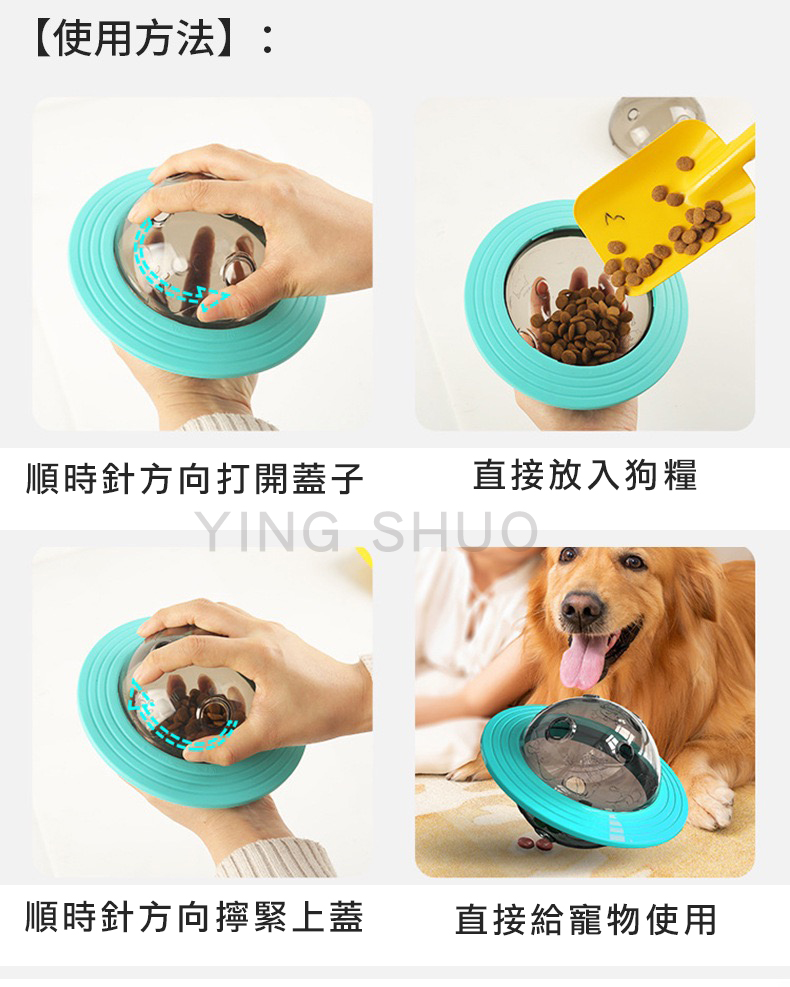 【使用方法】：

順時針方向打開蓋子

直接放入狗糧

YING SHUO

順時針方向擰緊上蓋

直接給寵物使用