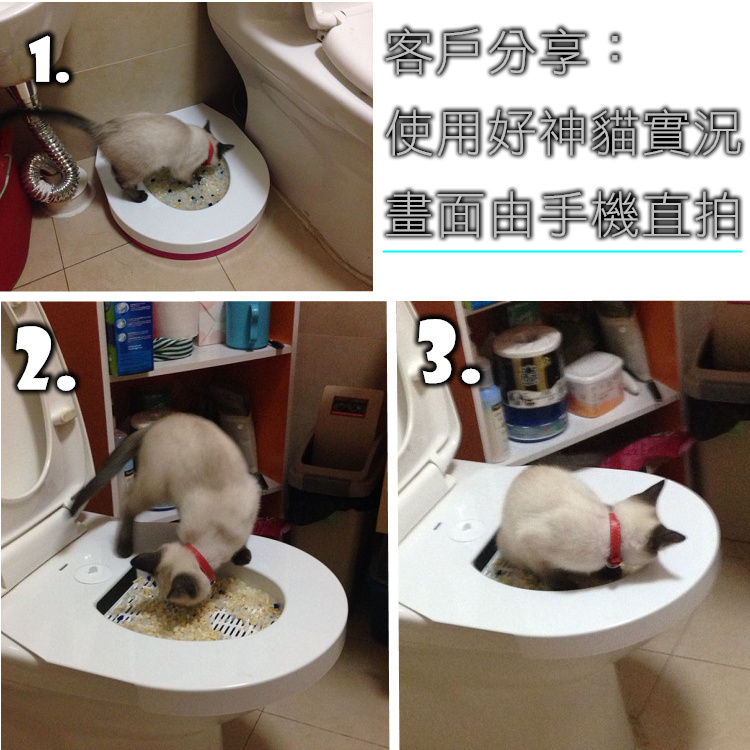 1.

客戶分享：
使用好神貓實況
畫面由手機直拍

2.

3.