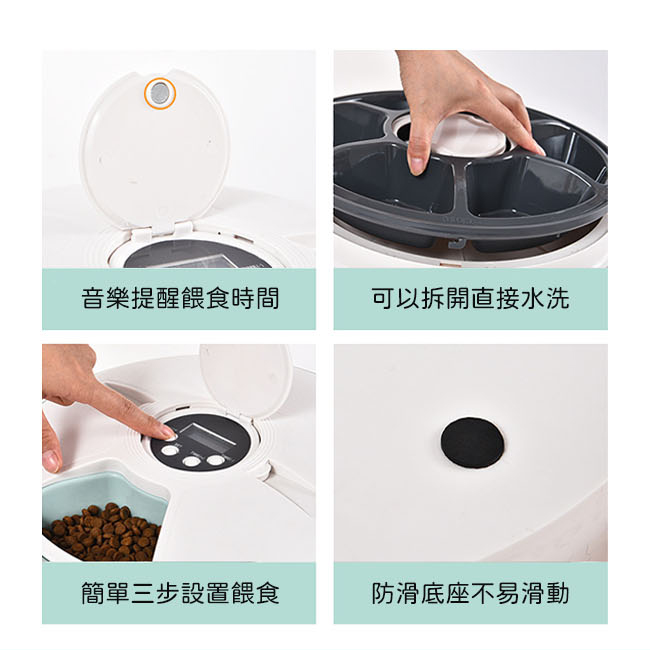 音樂提醒餵食時間

可以拆開直接水洗

簡單三步設置餵食

防滑底座不易滑動