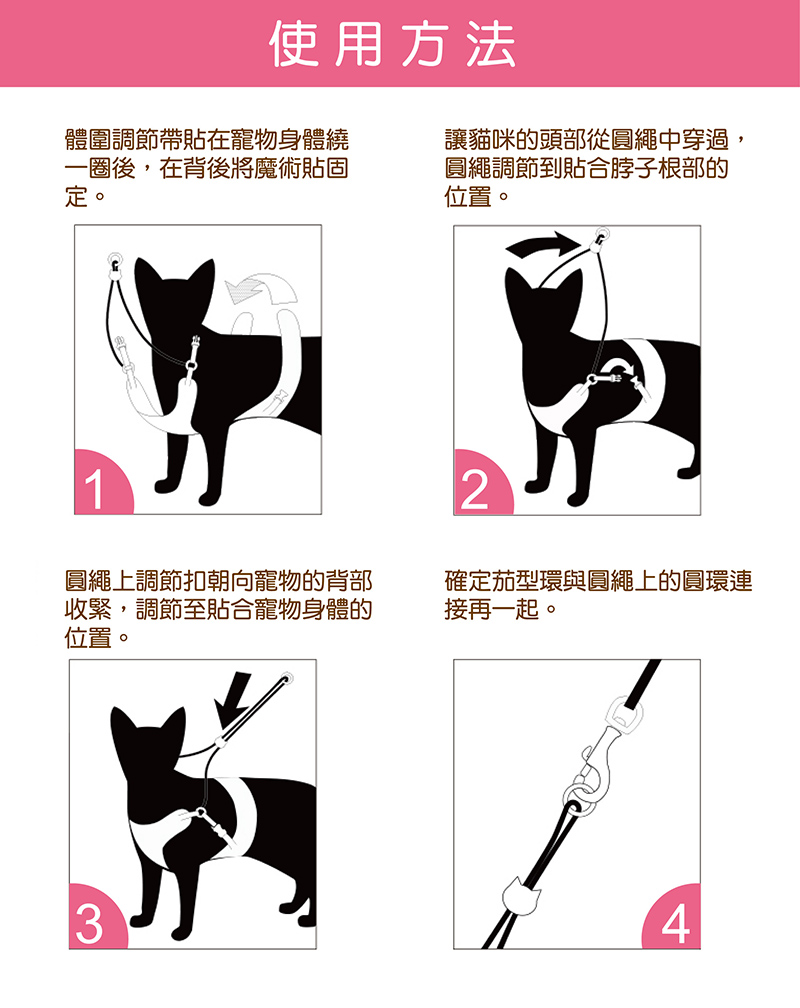 使用方法

體圍調節帶貼在寵物身體繞一圈後，在背後將魔術貼固定。

1

讓貓咪的頭部從圓繩中穿過，圓繩調節到貼合脖子根部的位置。

2

圓繩上調節扣朝向寵物的背部收緊，調節至貼合寵物身體的位置。

3

確定茄型環與圓繩上的圓環連接再一起。

4