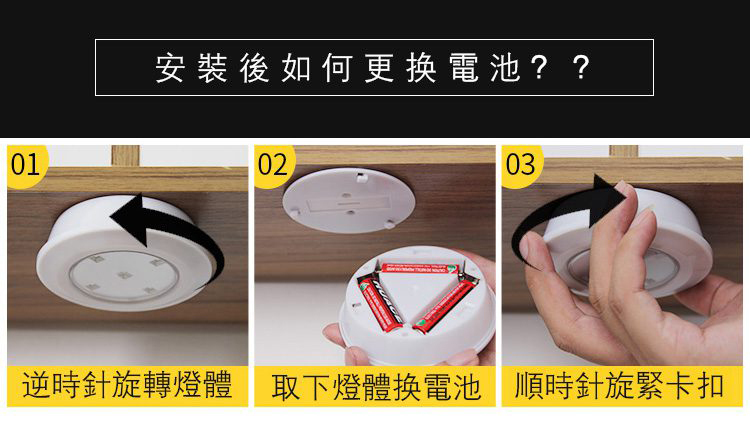 安裝後如何更換電池？？

01

逆時針旋轉燈體

02

取下燈體換電池

03

順時針旋緊卡扣