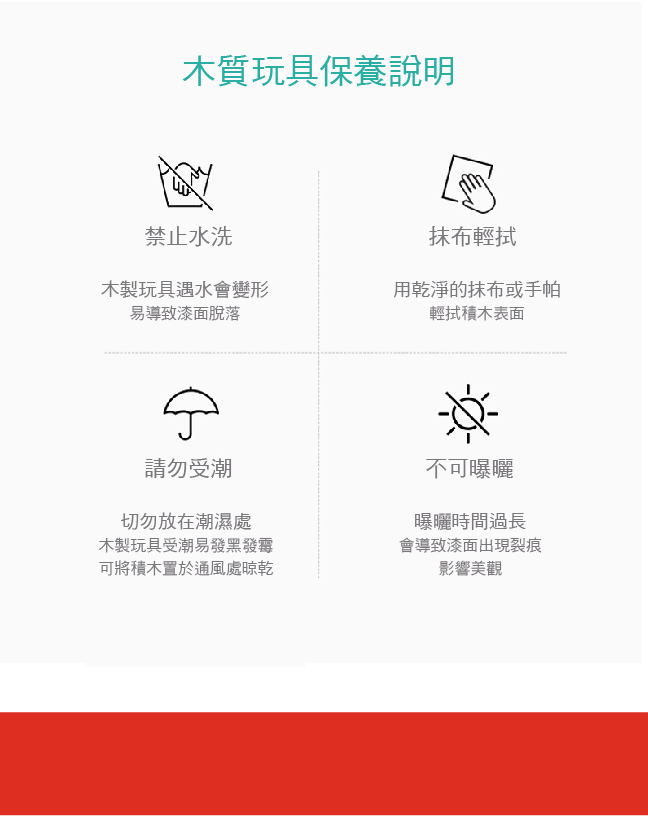 木質玩具保養說明

禁止水洗

木製玩具遇水會變形
易導致漆面脫落

抹布輕拭

用乾淨的抹布或手帕
輕拭積木表面

請勿受潮

切勿放在潮濕處
木製玩具受潮易發黑發霉
可將積木置於通風處晾乾

不可曝曬

曝曬時間過長
會導致漆面出現裂痕
影響美觀