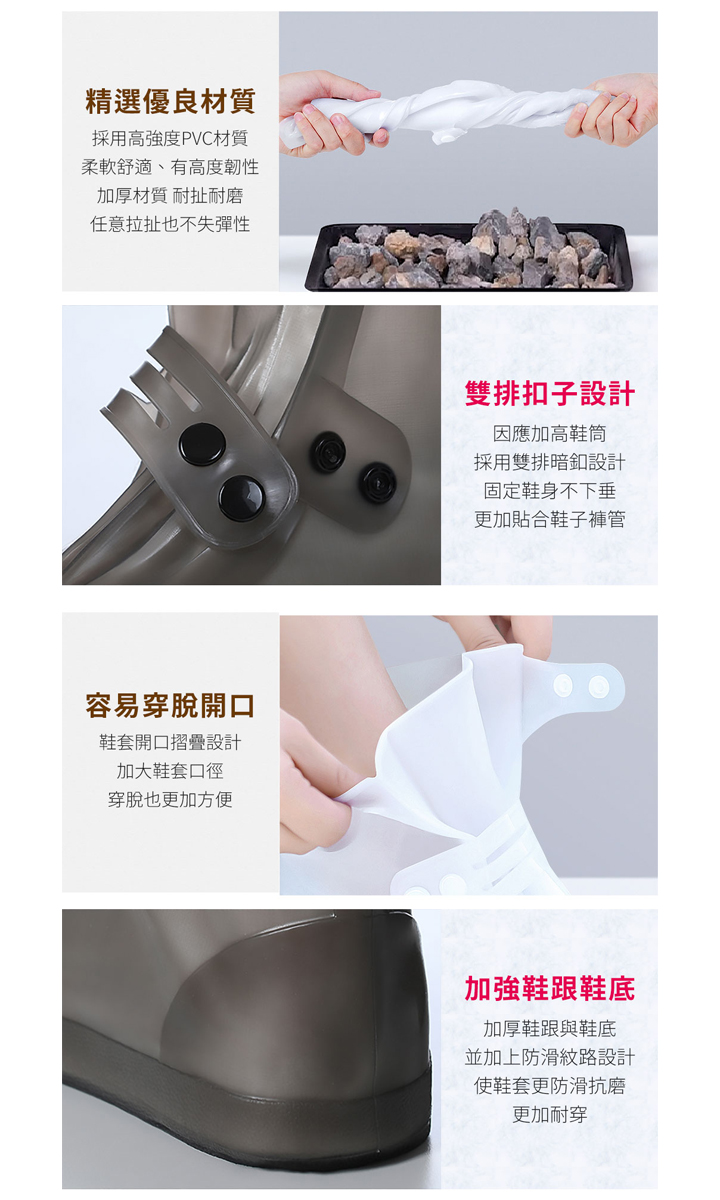 精選優良材質

採用高強度PVC材質
柔軟舒適、有高度韌性
加厚材質 耐扯耐磨
任意拉扯也不失彈性

雙排扣子設計

因應加高鞋筒
採用雙排暗釦設計
固定鞋身不下垂
更加貼合鞋子褲管

容易穿脫開口

鞋套開口摺疊設計
加大鞋套口徑
穿脫也更加方便

加強鞋跟鞋底

加厚鞋跟與鞋底
並加上防滑紋路設計
使鞋套更防滑抗磨
更加耐穿