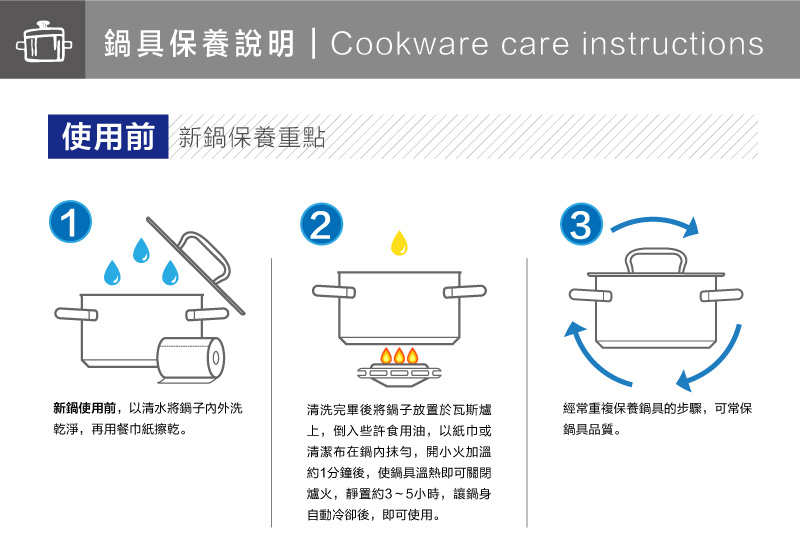 鍋具保養說明 | Cookware care instructions

使用前 新鍋保養重點

1

新鍋使用前，以清水將鍋子內外洗乾淨，再用餐巾紙擦乾。

2

清洗完畢後將鍋子放置於瓦斯爐上，倒入些許食用油，以紙巾或清潔布在鍋內抹勻，開小火加溫約1分鐘後，使鍋具溫熱即可關閉爐火，靜置約3～5小時，讓鍋身自動冷卻後，即可使用。

3

經常重複保養鍋具的步驟，可常保鍋具品質。