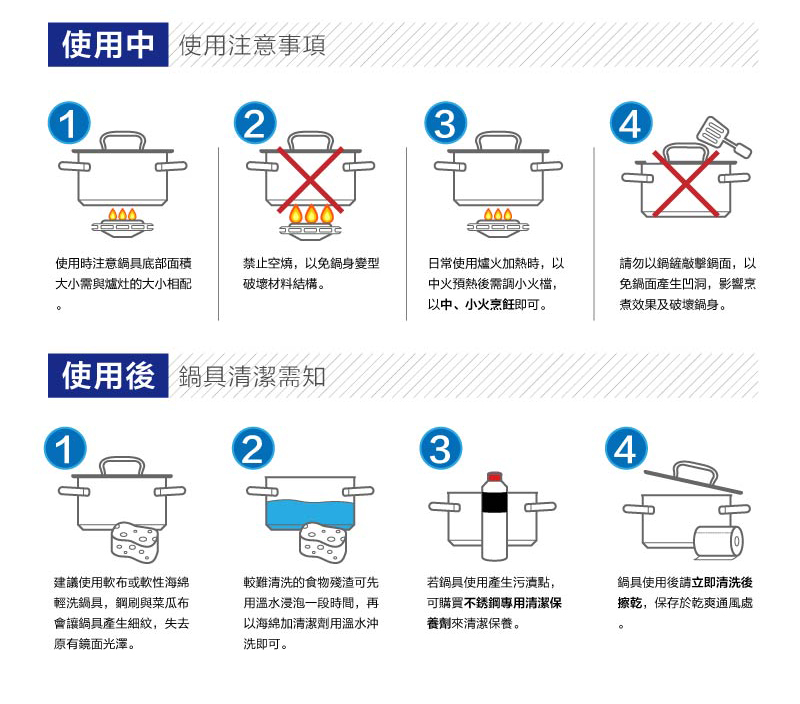 使用中 使用注意事項

1

使用時注意鍋具底部面積大小需與爐灶的大小相配。

2

禁止空燒，以免鍋身變型破壞材料結構。

3

日常使用爐火加熱時，以中火預熱後需調小火檔，以中、小火烹飪即可。

4

請勿以鍋鏟敲擊鍋面，以免鍋面產生凹洞，影響烹煮效果及破壞鍋身。

使用後 鍋具清潔需知

1

建議使用軟布或軟性海綿輕洗鍋具，鋼刷與菜瓜布會讓鍋具產生細紋，失去原有鏡面光澤。

2

較難清洗的食物殘渣可先用溫水浸泡一段時間，再以海綿加清潔劑用溫水沖洗即可。

3

若鍋具使用產生污漬點，可購買不銹鋼專用清潔保養劑來清潔保養。

4

鍋具使用後請立即清洗後擦乾，保存於乾爽通風處。