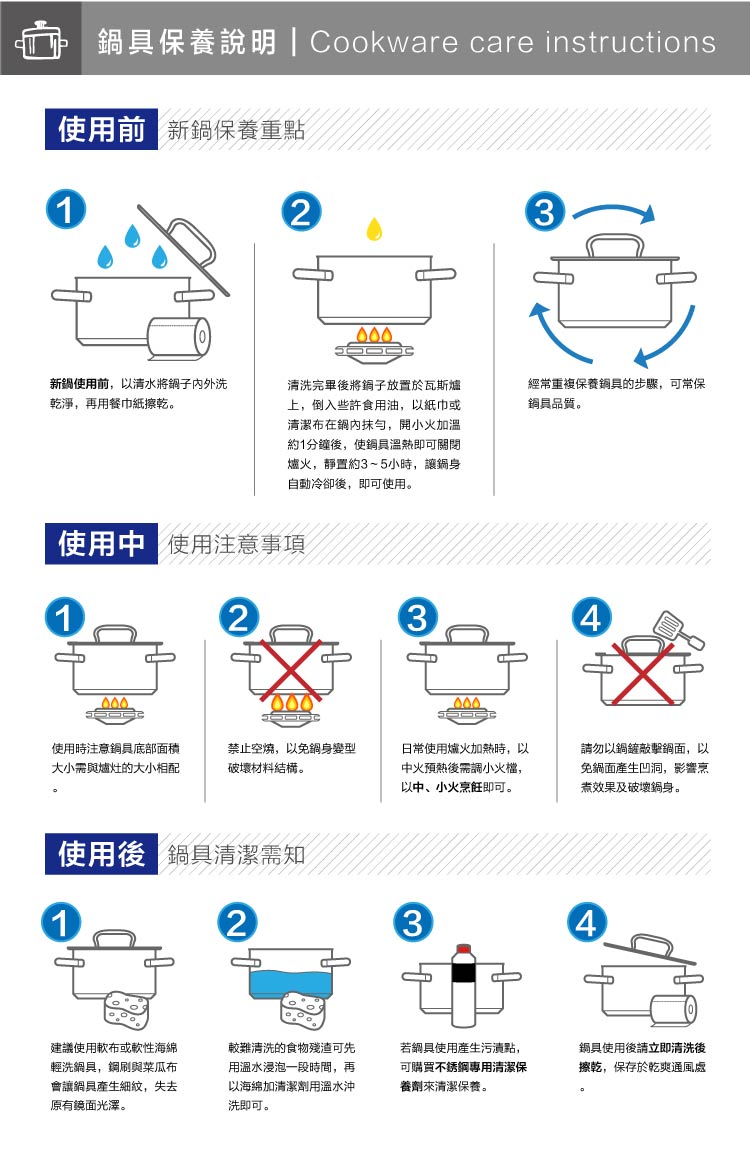 鍋具保養說明 | Cookware care instructions

使用前 新鍋保養重點

1

新鍋使用前，以清水將鍋子內外洗乾淨，再用餐巾紙擦乾。

2

清洗完畢後將鍋子放置於瓦斯爐上，倒入些許食用油，以紙巾或清潔布在鍋內抹勻，開小火加溫約1分鐘後，使鍋具溫熱即可關閉爐火，靜置約3～5小時，讓鍋身自動冷卻後，即可使用。

3

經常重複保養鍋具的步驟，可常保鍋具品質。

使用中 使用注意事項

1

使用時注意鍋具底部面積大小需與爐灶的大小相配。

2

禁止空燒，以免鍋身變型破壞材料結構。

3

日常使用爐火加熱時，以中火預熱後需調小火檔，以中、小火烹飪即可。

4

請勿以鍋鏟敲擊鍋面，以免鍋面產生凹洞，影響烹煮效果及破壞鍋身。

使用後 鍋具清潔需知

1

建議使用軟布或軟性海綿輕洗鍋具，鋼刷與菜瓜布會讓鍋具產生細紋，失去原有鏡面光澤。

2

較難清洗的食物殘渣可先用溫水浸泡一段時間，再以海綿加清潔劑用溫水沖洗即可。

3

若鍋具使用產生污漬點，可購買不銹鋼專用清潔保養劑來清潔保養。

4

鍋具使用後請立即清洗後擦乾，保存於乾爽通風處。