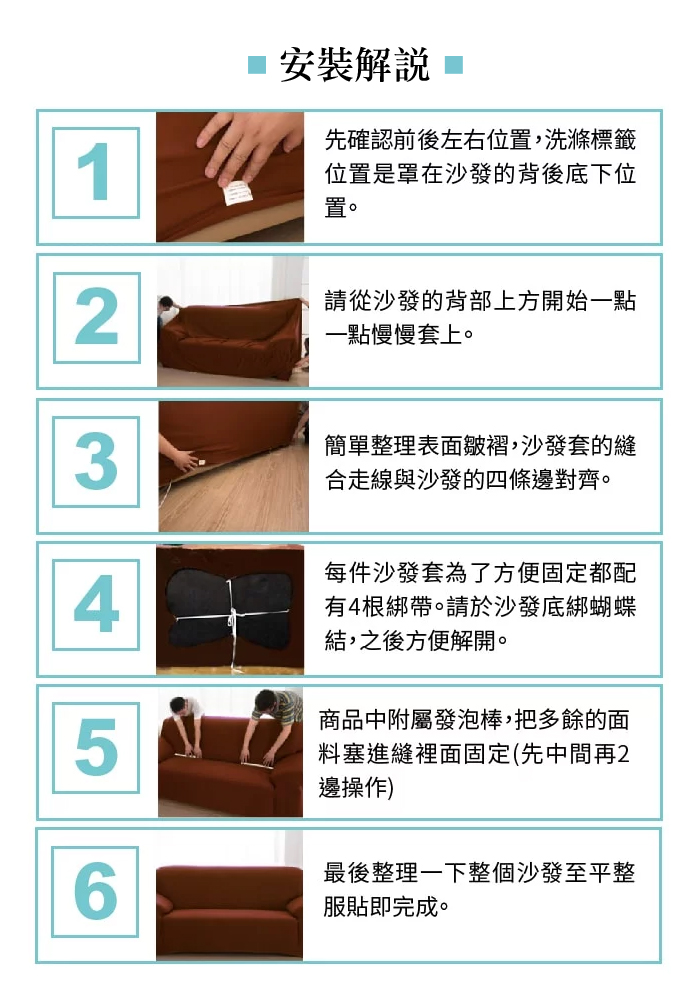 安裝解說

1

先確認前後左右位置,洗滌標籤位置是罩在沙發的背後底下位置。

2

請從沙發的背部上方開始一點一點慢慢套上。

3

簡單整理表面皺褶,沙發套的縫合走線與沙發的四條邊對齊。

4

每件沙發套為了方便固定都配有4根綁帶。請於沙發底綁蝴蝶結,之後方便解開。

5

商品中附屬發泡棒,把多餘的面料塞進縫裡面固定(先中間再2邊操作)

6

最後整理一下整個沙發至平整服貼即完成。