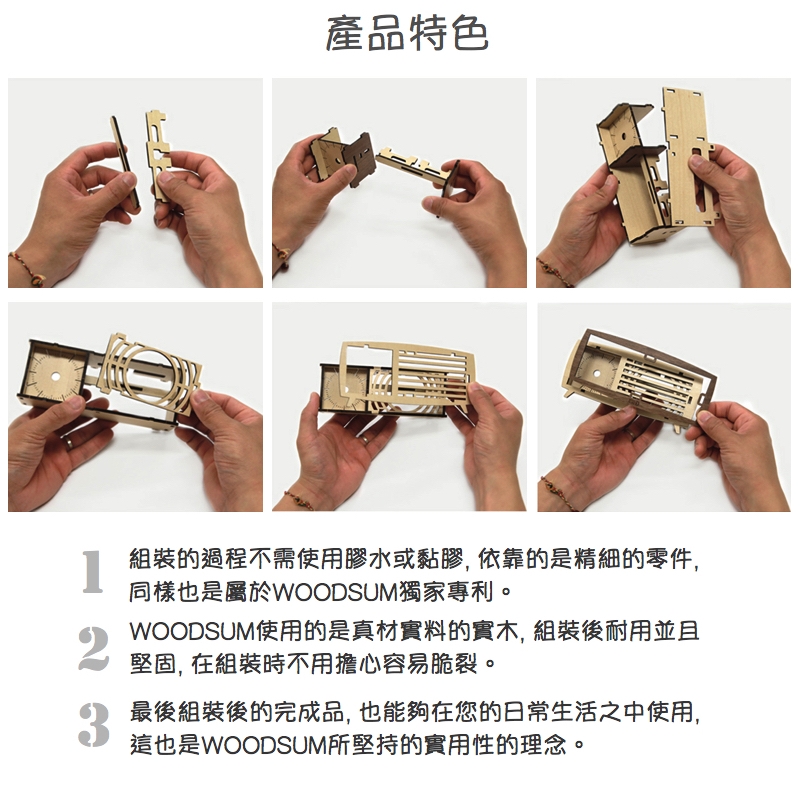 產品特色

1 組裝的過程不需使用膠水或黏膠, 依靠的是精細的零件, 同樣也是屬於WOODSUM獨家專利。

2 WOODSUM使用的是真材實料的實木, 組裝後耐用並且堅固, 在組裝時不用擔心容易脆裂。

3 最後組裝後的完成品, 也能夠在您的日常生活之中使用, 這也是WOODSUM所堅持的實用性的理念。