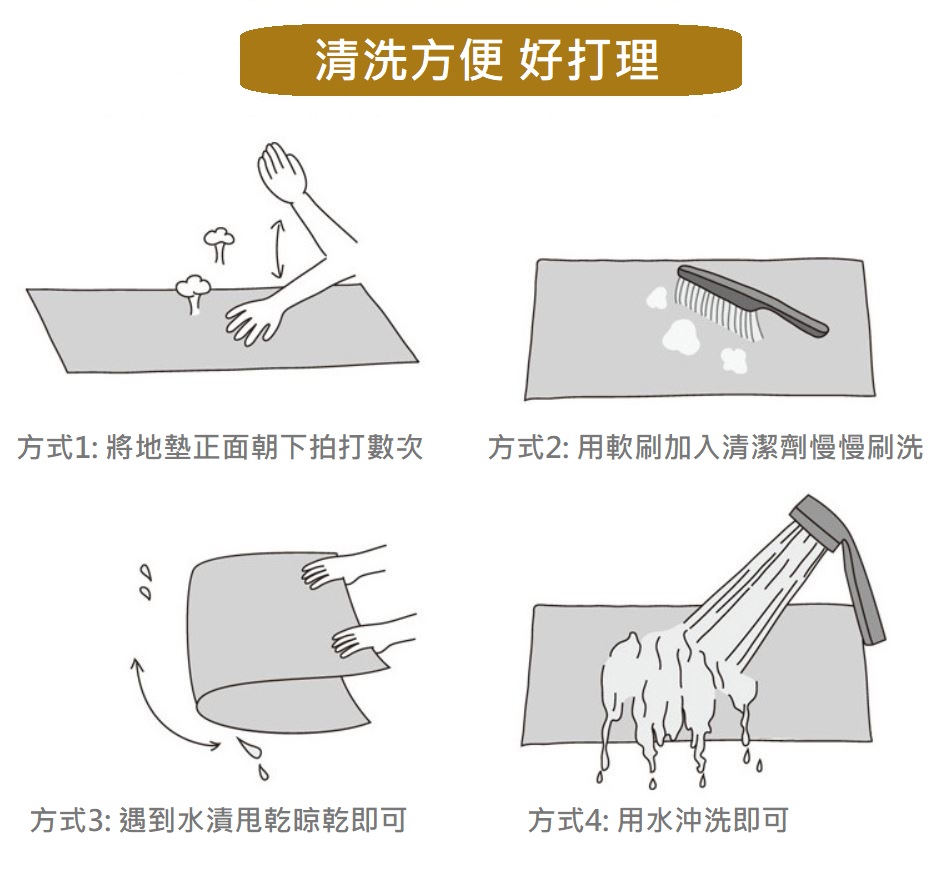 清洗方便 好打理

方式1: 將地墊正面朝下拍打數次

方式2: 用軟刷加入清潔劑慢慢刷洗

方式3: 遇到水漬甩乾晾乾即可

方式4: 用水沖洗即可