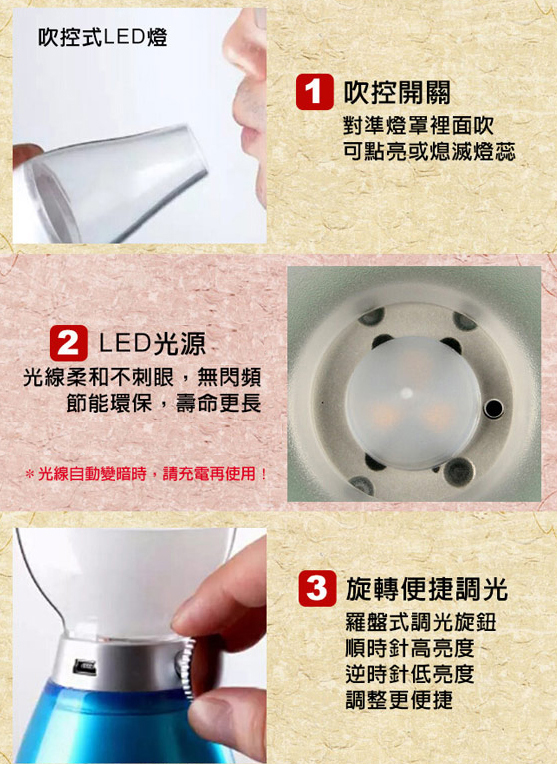 吹控式LED燈

1 吹控開關
對準燈罩裡面吹
可點亮或熄滅燈蕊

2 LED光源
光線柔和不刺眼，無閃頻
節能環保，壽命更長

＊光線自動變暗時，請充電再使用！

3 旋轉便捷調光
羅盤式調光旋鈕
順時針高亮度
逆時針低亮度
調整更便捷