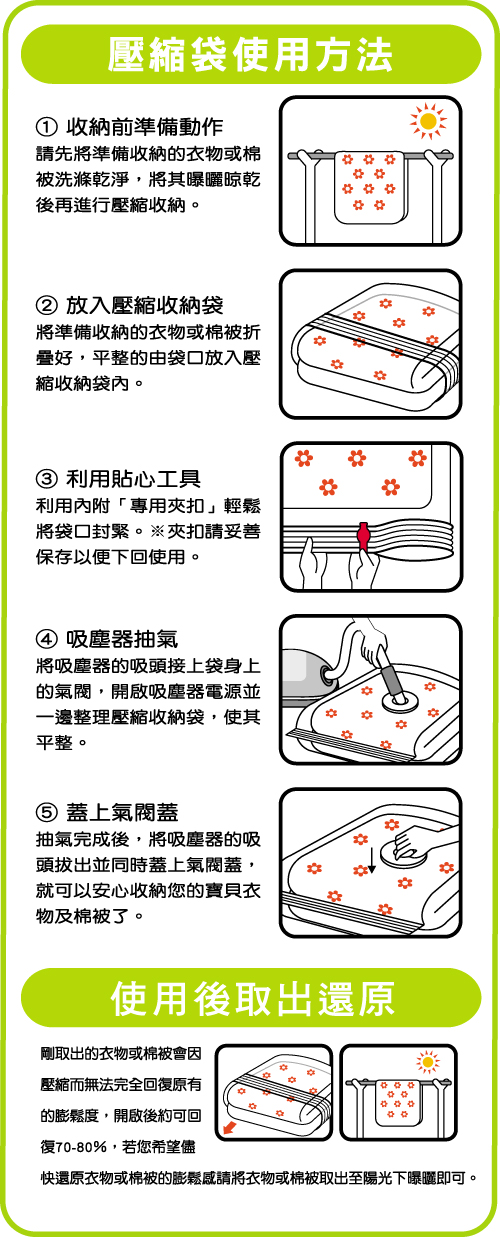 壓縮袋使用方法

① 收納前準備動作
請先將準備收納的衣物或棉被洗滌乾淨，將其曝曬晾乾後再進行壓縮收納。

② 放入壓縮收納袋
將準備收納的衣物或棉被折疊好，平整的由袋口放入壓縮收納袋內。

③ 利用貼心工具
利用內附「專用夾扣」輕鬆將袋口封緊。※夾扣請妥善保存以便下回使用。

④ 吸塵器抽氣
將吸塵器的吸頭接上袋身上的氣閥，開啟吸塵器電源並一邊整理壓縮收納袋，使其平整。

⑤ 蓋上氣閥蓋
抽氣完成後，將吸塵器的吸頭拔出並同時蓋上氣閥蓋，就可以安心收納您的寶貝衣物及棉被了。

使用後取出還原

剛取出的衣物或棉被會因壓縮而無法完全回復原有的膨鬆度，開啟後約可回復70-80%，若您希望儘快還原衣物或棉被的膨鬆感請將衣物或棉被取出至陽光下曝曬即可。