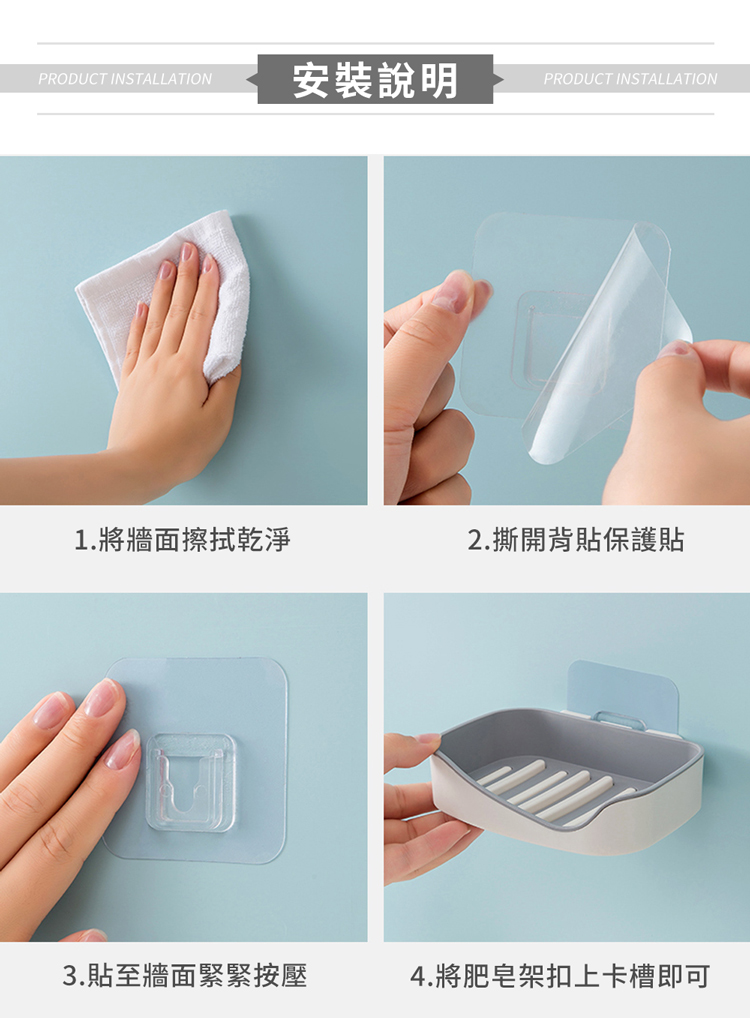 PRODUCT INSTALLATION

安裝說明

PRODUCT INSTALLATION

1.將牆面擦拭乾淨

2.撕開背貼保護貼

3.貼至牆面緊緊按壓

4.將肥皂架扣上卡槽即可