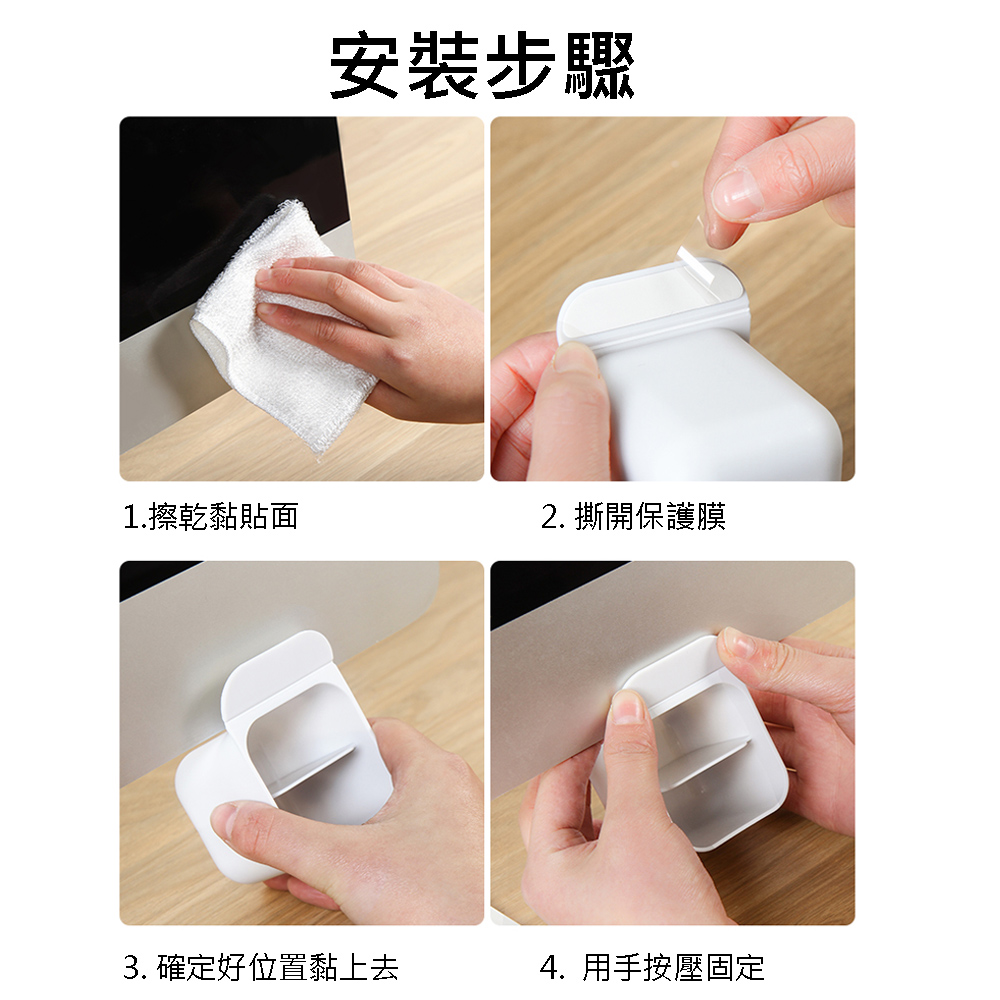 安裝步驟

1.擦乾黏貼面

2. 撕開保護膜

3. 確定好位置黏上去

4. 用手按壓固定