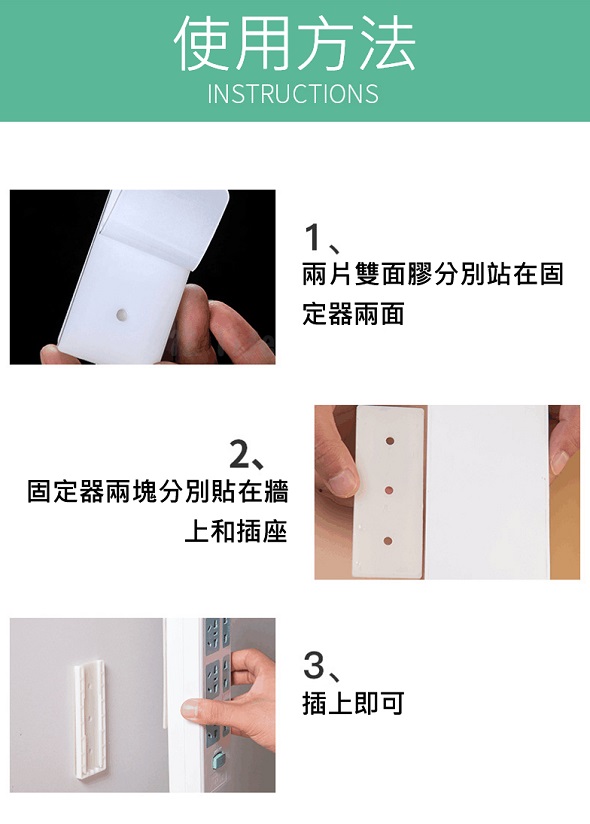 使用方法
INSTRUCTIONS

1、
兩片雙面膠分別站在固定器兩面

2、
固定器兩塊分別貼在牆上和插座

3、
插上即可