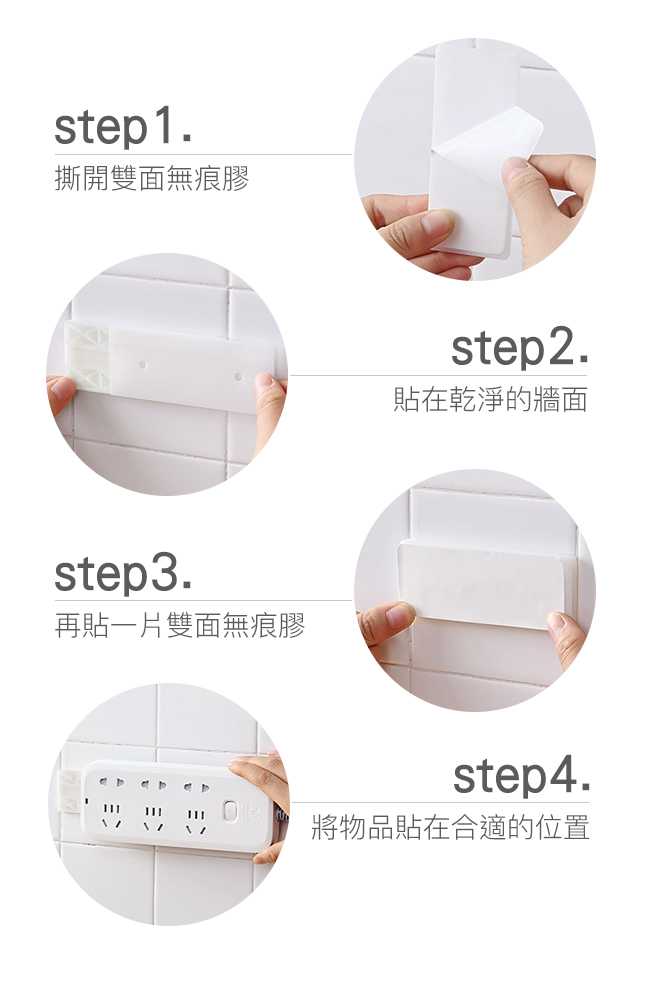 step1.
撕開雙面無痕膠

step2.
貼在乾淨的牆面

step3.
再貼一片雙面無痕膠

step4.
將物品貼在合適的位置