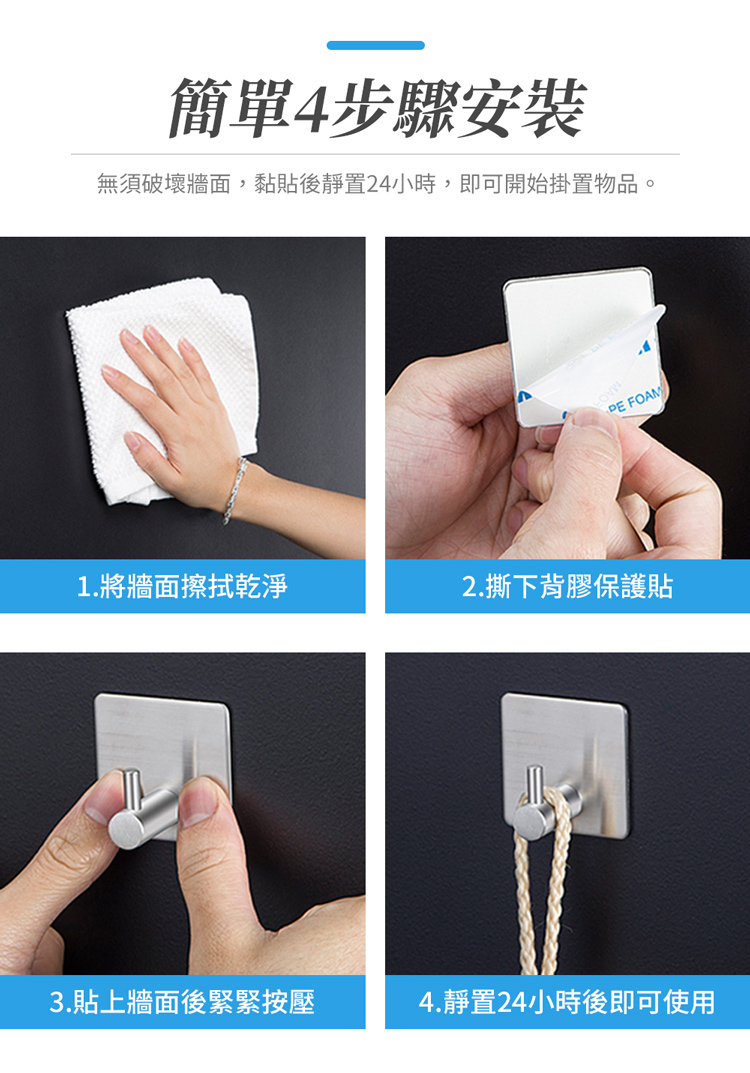 簡單4步驟安裝

無須破壞牆面，黏貼後靜置24小時，即可開始掛置物品。

PE FOAM

1.將牆面擦拭乾淨

2.撕下背膠保護貼

3.貼上牆面後緊緊按壓

4.靜置24小時後即可使用