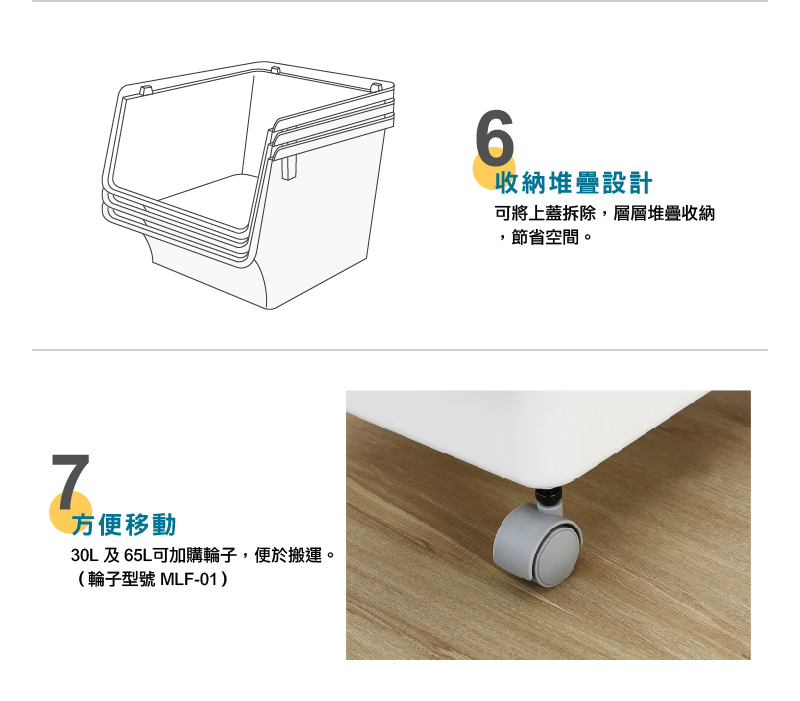 6
收納堆疊設計
可將上蓋拆除，層層堆疊收納，節省空間。

7
方便移動
30L 及 65L可加購輪子，便於搬運。
（輪子型號 MLF-01）